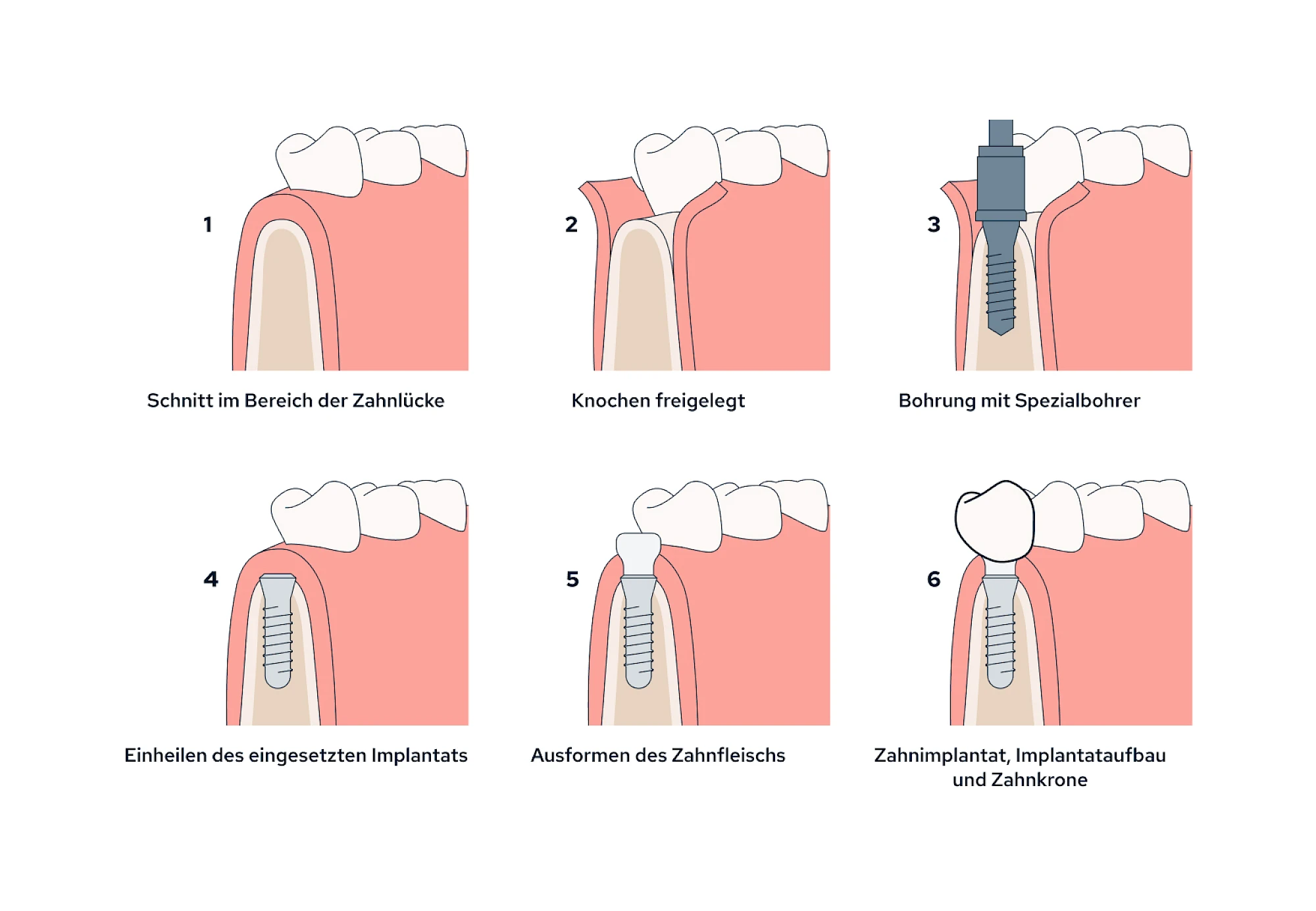 1

Schnitt im Bereich der Zahnlücke

2

Knochen freigelegt

3

Bohrung mit Spezialbohrer

4

Einheilen des eingesetzten Implantats

5

Ausformen des Zahnfleischs

6

Zahnimplantat, Implantataufbau und Zahnkrone